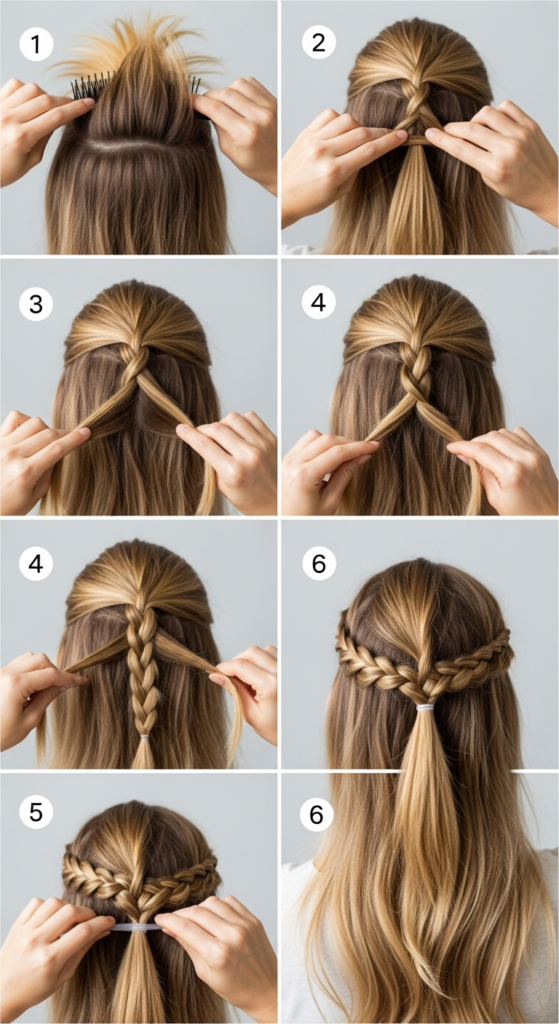 1
2
3
4
4
6
5
6