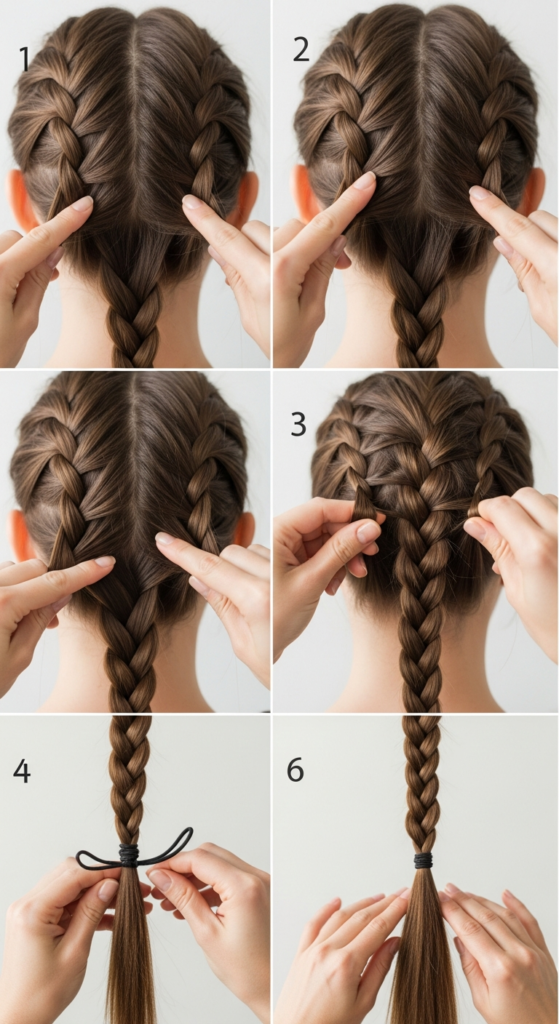 1
2
3
4
6